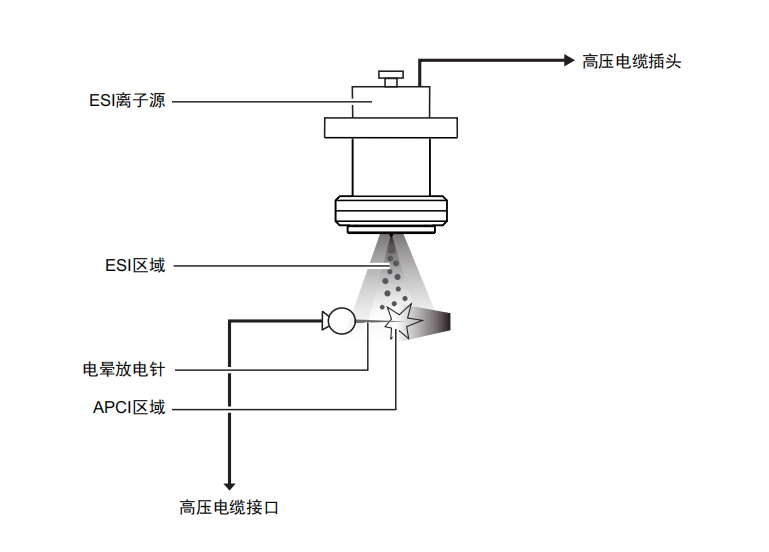 高压电缆插头

ESI离子源

ESI区域

电晕放电针

APCI区域

高压电缆接口